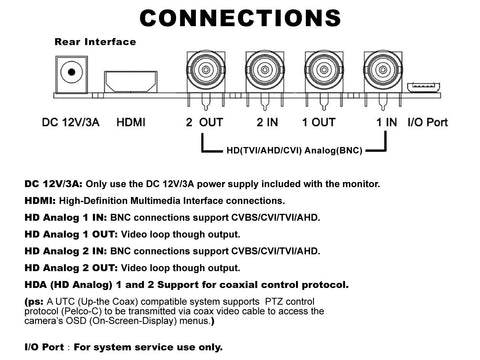 CONNECTIONS

Rear Interface

DC 12V/3A HDMI 2 OUT 2 IN 1 OUT 1 IN I/O Port

HD(TVI/AHD/CVI) Analog(BNC)

DC 12V/3A: Only use the DC 12V/3A power supply included with the monitor.

HDMI: High-Definition Multimedia Interface connections.

HD Analog 1 IN: BNC connections support CVBS/CVI/TVI/AHD.

HD Analog 1 OUT: Video loop though output.

HD Analog 2 IN: BNC connections support CVBS/CVI/TVI/AHD.

HD Analog 2 OUT: Video loop though output.

HDA (HD Analog) 1 and 2 Support for coaxial control protocol.

(ps: A UTC (Up-the Coax) compatible system supports PTZ control protocol (Pelco-C) to be transmitted via coax video cable to access the camera's OSD (On-Screen-Display) menus.)

I/O Port : For system service use only.